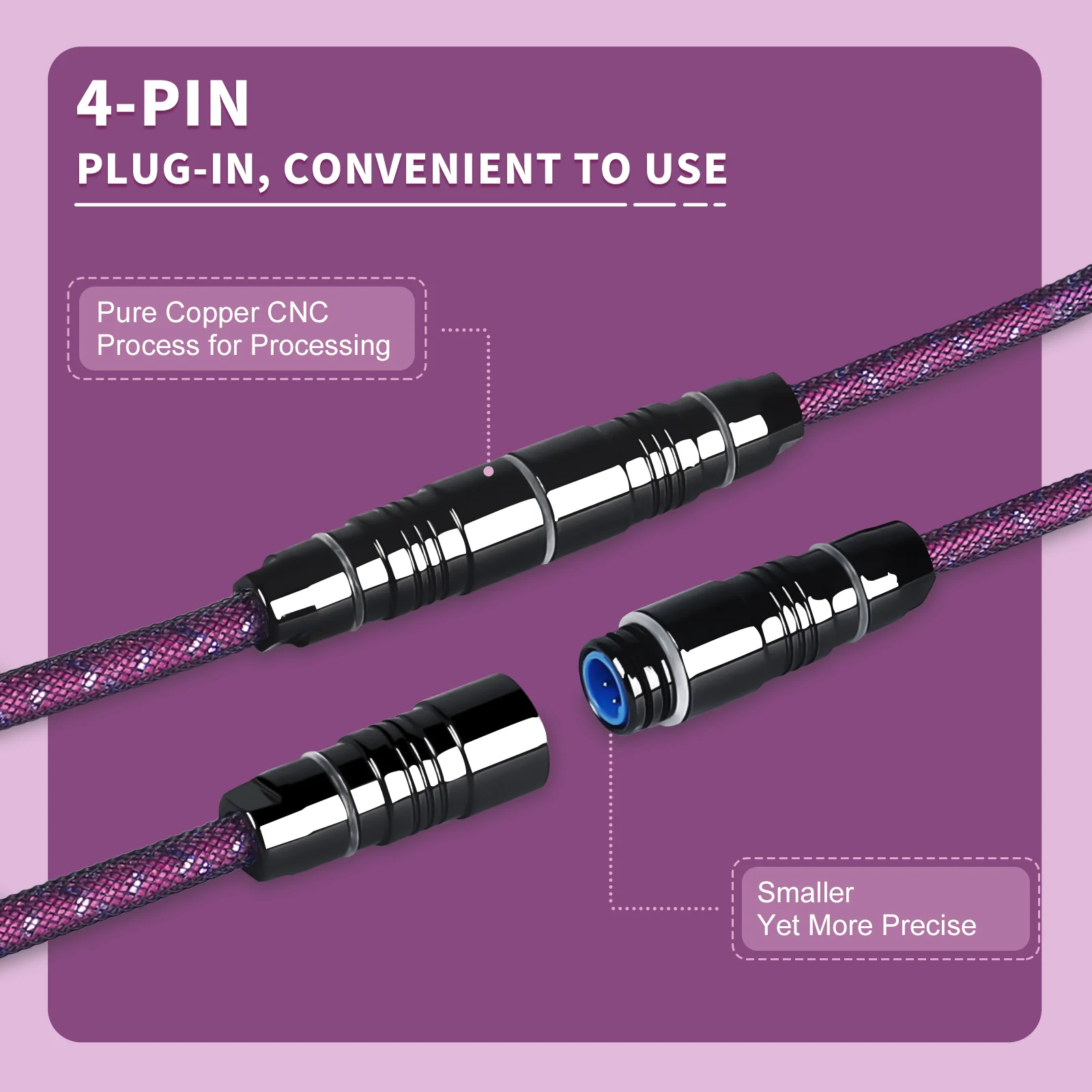 4-PIN

PLUG-IN, CONVENIENT TO USE

Pure Copper CNC
Process for Processing

Smaller
Yet More Precise